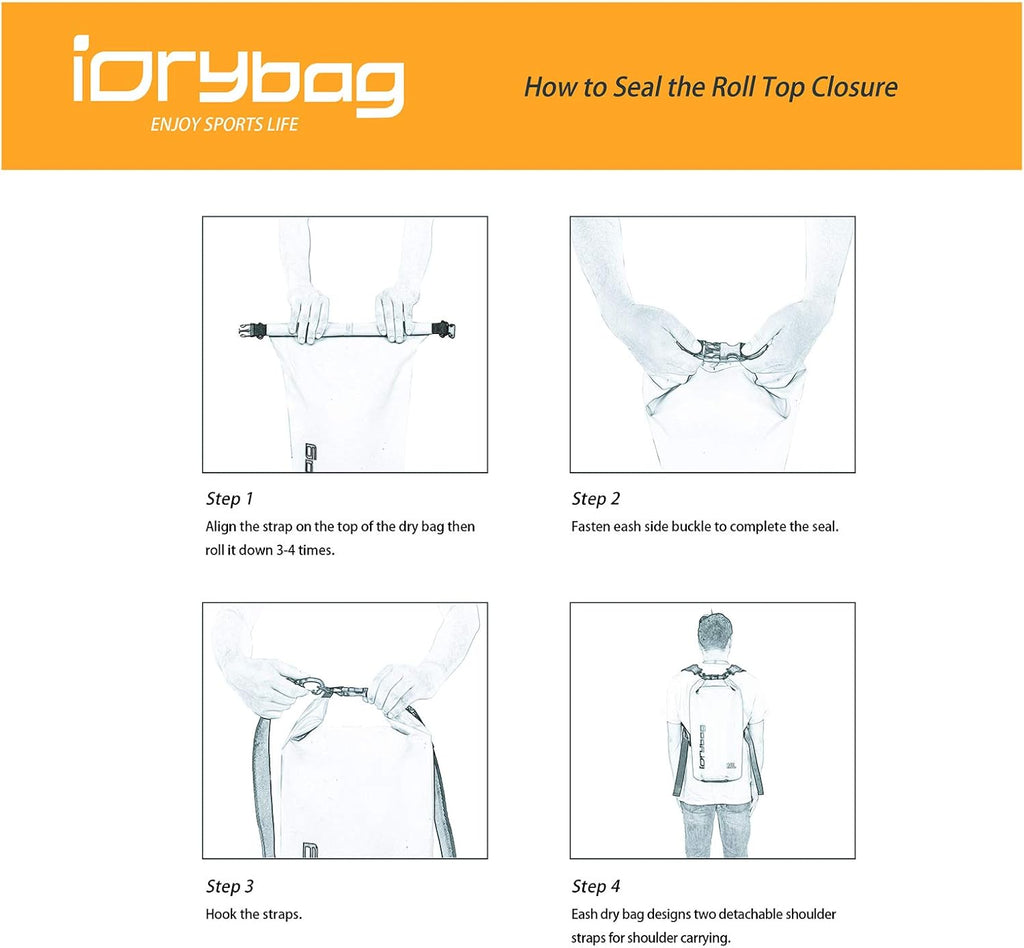 iDrybag
ENJOY SPORTS LIFE

How to Seal the Roll Top Closure

Step 1
Align the strap on the top of the dry bag then roll it down 3-4 times.

Step 2
Fasten eash side buckle to complete the seal.

Step 3
Hook the straps.

Step 4
Eash dry bag designs two detachable shoulder straps for shoulder carrying.